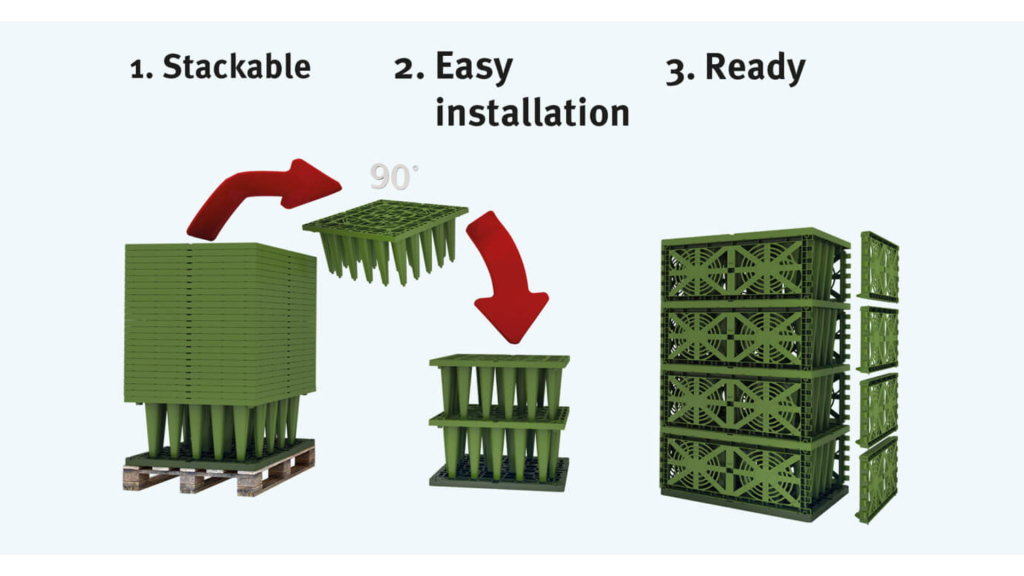 1. Stackable

2. Easy installation

3. Ready

90°